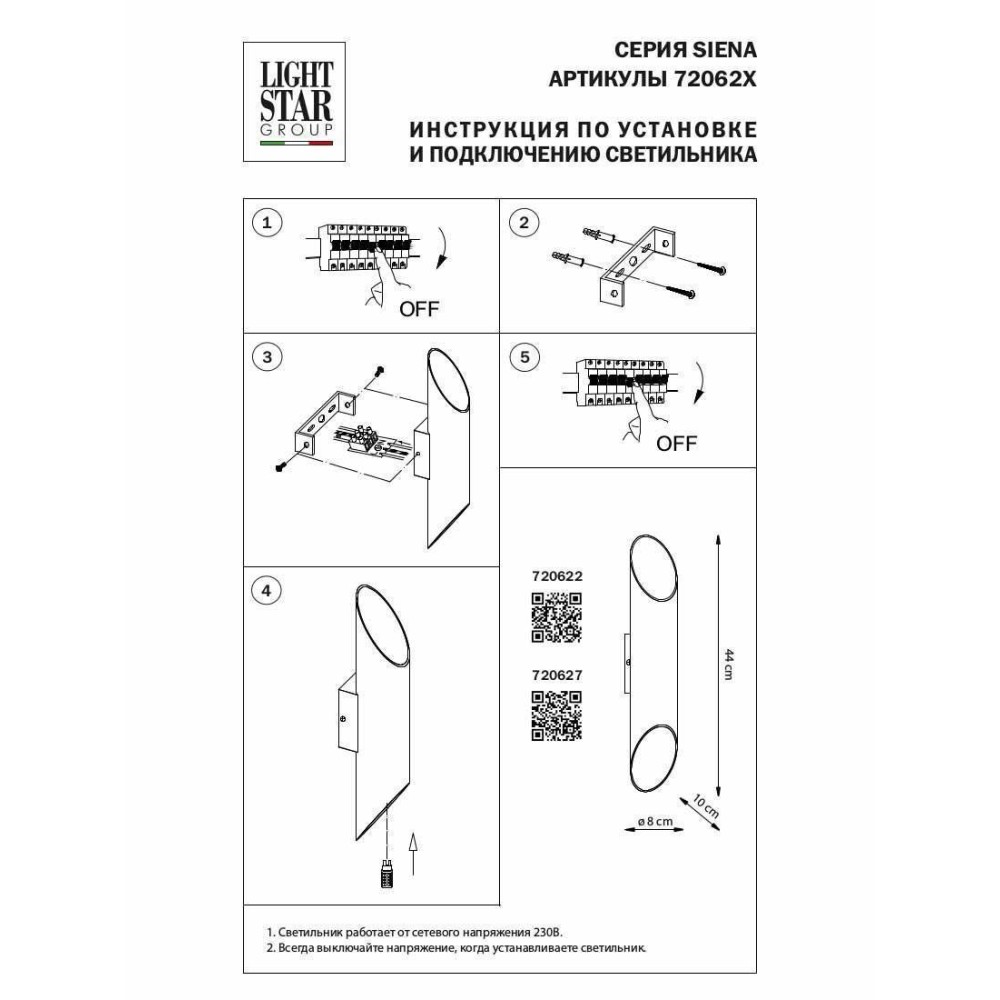 LIGHT STAR GROUP

СЕРИЯ SIENA
АРТИКУЛЫ 72062X

ИНСТРУКЦИЯ ПО УСТАНОВКЕ
И ПОДКЛЮЧЕНИЮ СВЕТИЛЬНИКА

1

OFF

2

3

5

OFF

4

720622

720627

44 cm

10 cm

ø 8 cm

1. Светильник работает от сетевого напряжения 230В.
2. Всегда выключайте напряжение, когда устанавливаете светильник.